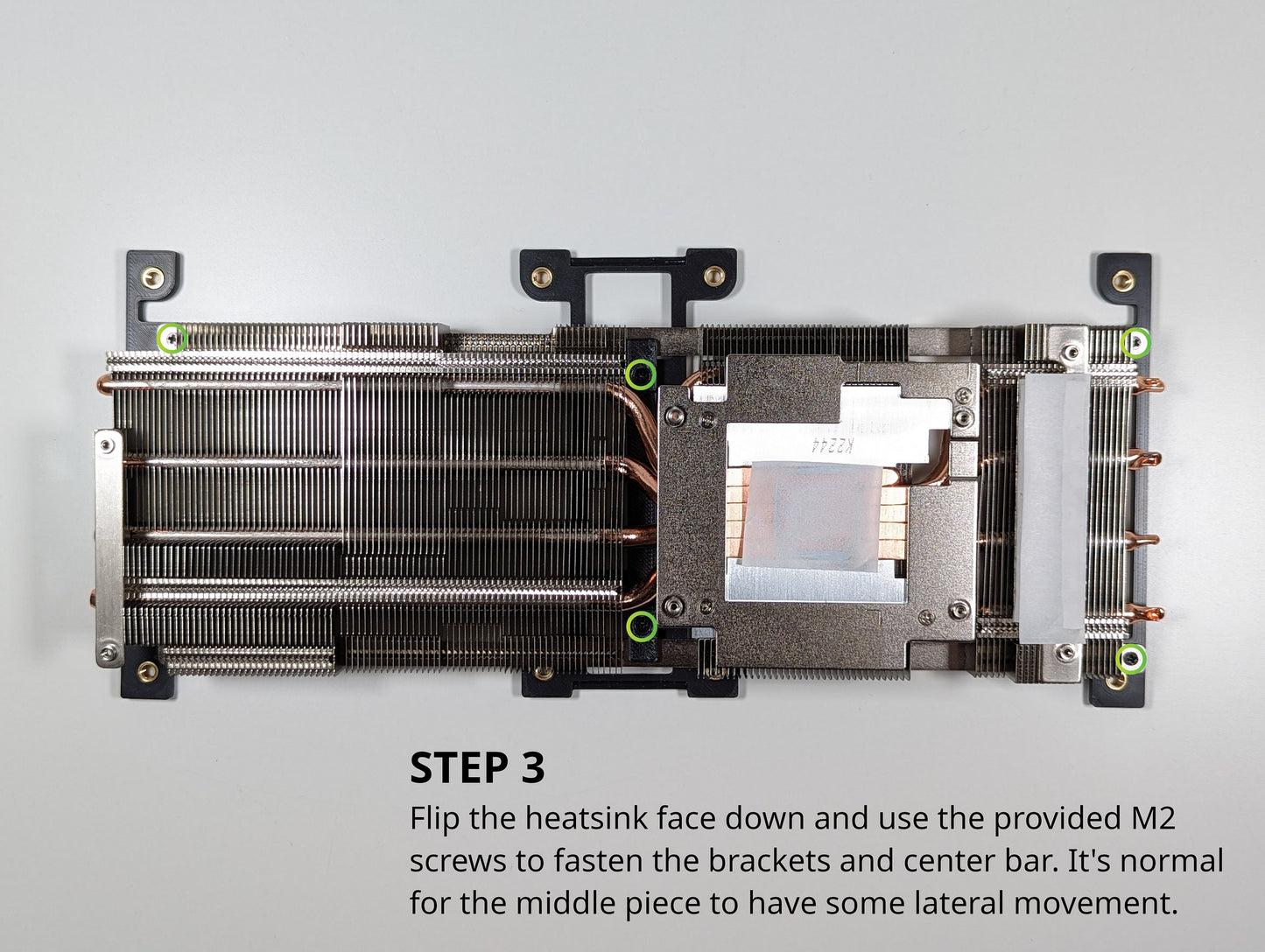 K2244

STEP 3
Flip the heatsink face down and use the provided M2 screws to fasten the brackets and center bar. It's normal for the middle piece to have some lateral movement.